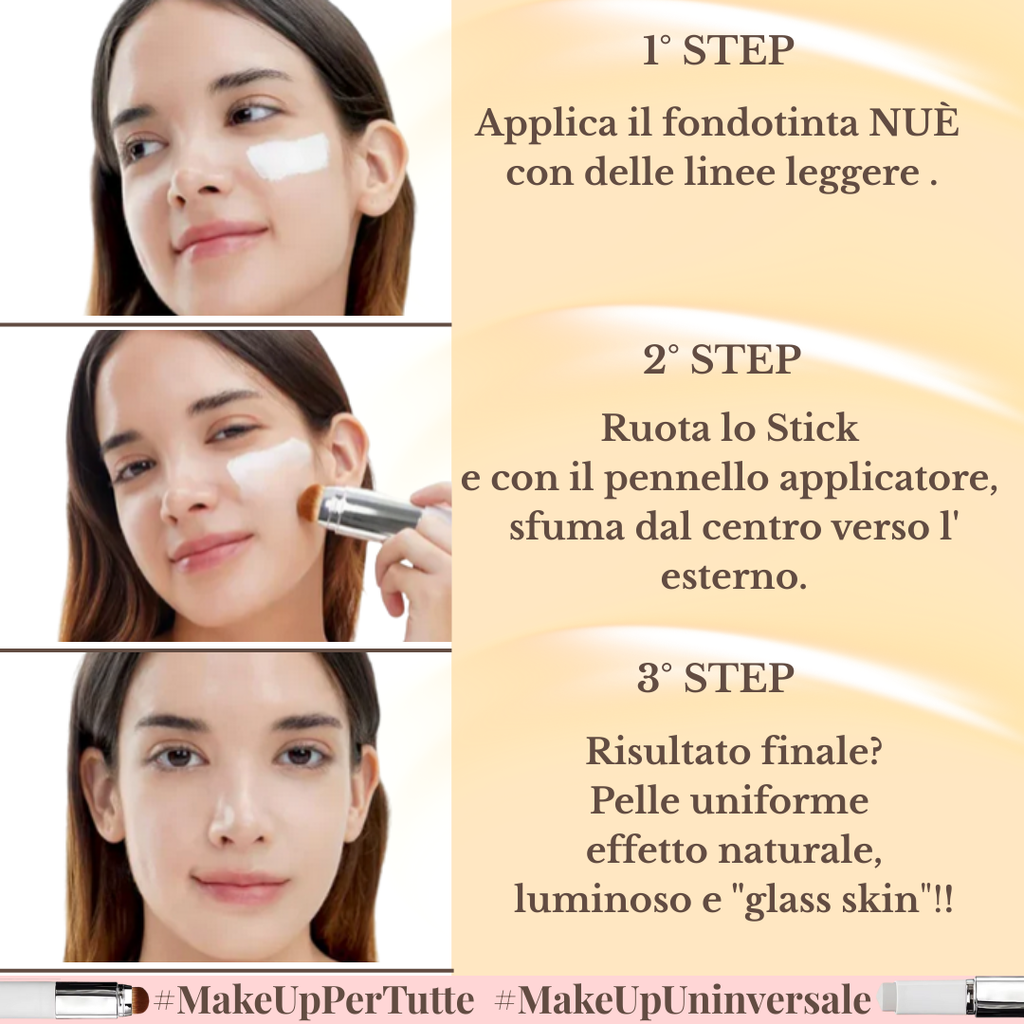 1° STEP

Applica il fondotinta NUÈ con delle linee leggere .

2° STEP

Ruota lo Stick e con il pennello applicatore, sfuma dal centro verso l' esterno.

3° STEP

Risultato finale? Pelle uniforme effetto naturale, luminoso e "glass skin"!!

#MakeUpPerTutte #MakeUpUninversale