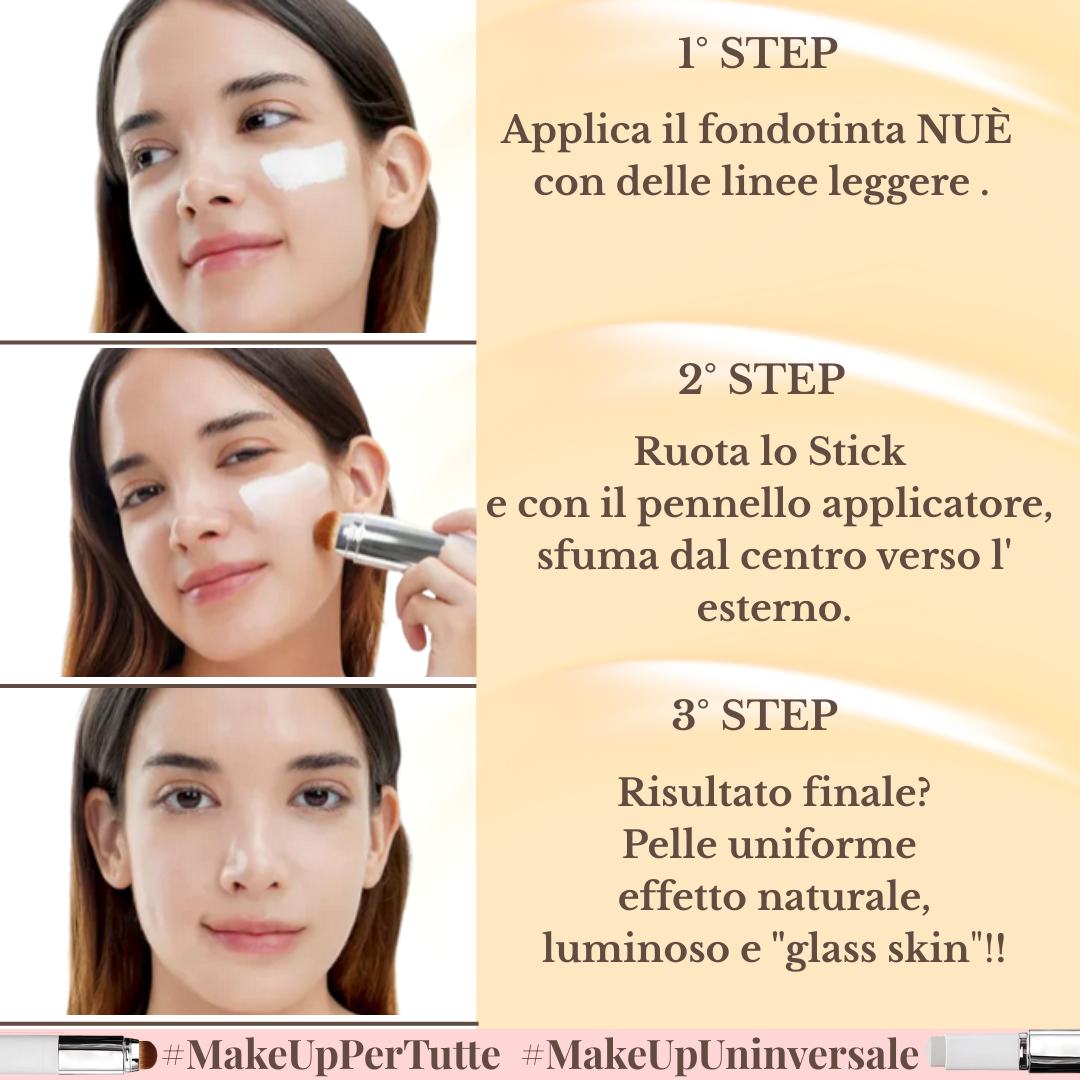 1° STEP

Applica il fondotinta NUÈ con delle linee leggere .

2° STEP

Ruota lo Stick e con il pennello applicatore, sfuma dal centro verso l' esterno.

3° STEP

Risultato finale? Pelle uniforme effetto naturale, luminoso e "glass skin"!!

#MakeUpPerTutte #MakeUpUninversale